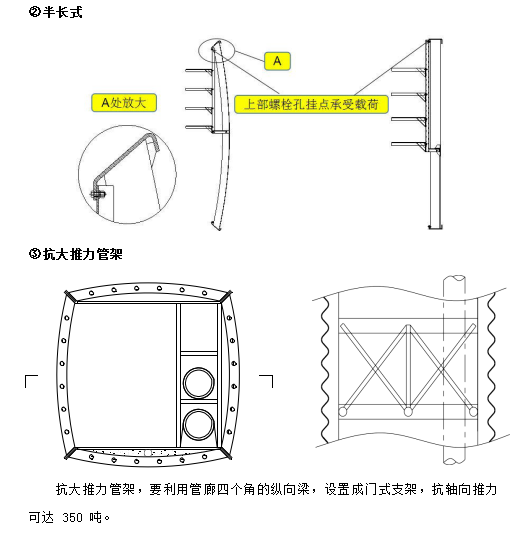 ②半长式

A

A处放大

上部螺栓孔挂点承受载荷

③抗大推力管架

抗大推力管架，要利用管廊四个角的纵向梁，设置成门式支架，抗轴向推力可达 350 吨。